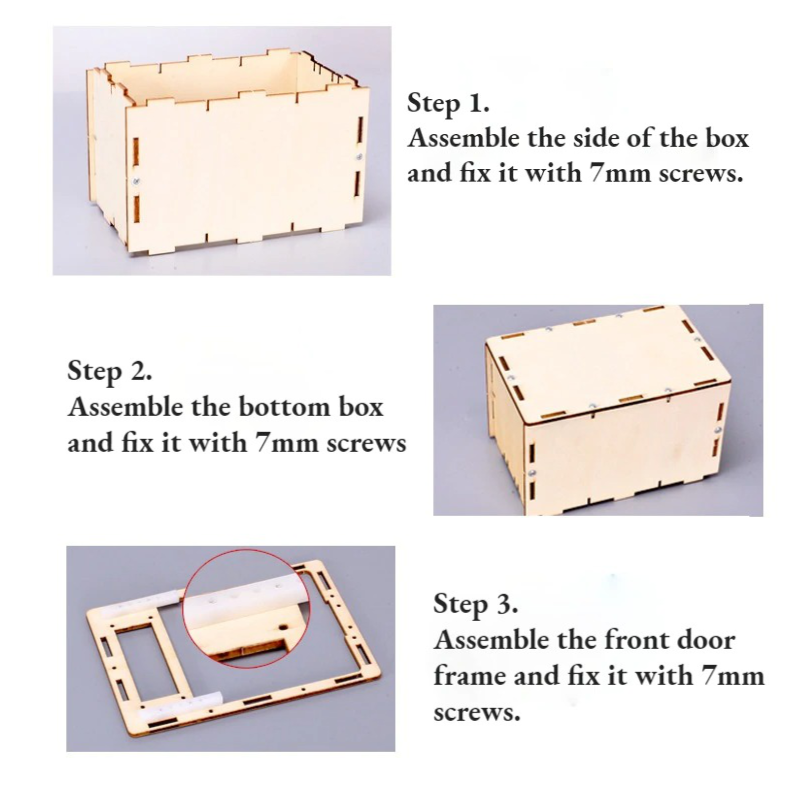 Step 1.
Assemble the side of the box and fix it with 7mm screws.

Step 2.
Assemble the bottom box and fix it with 7mm screws

Step 3.
Assemble the front door frame and fix it with 7mm screws.