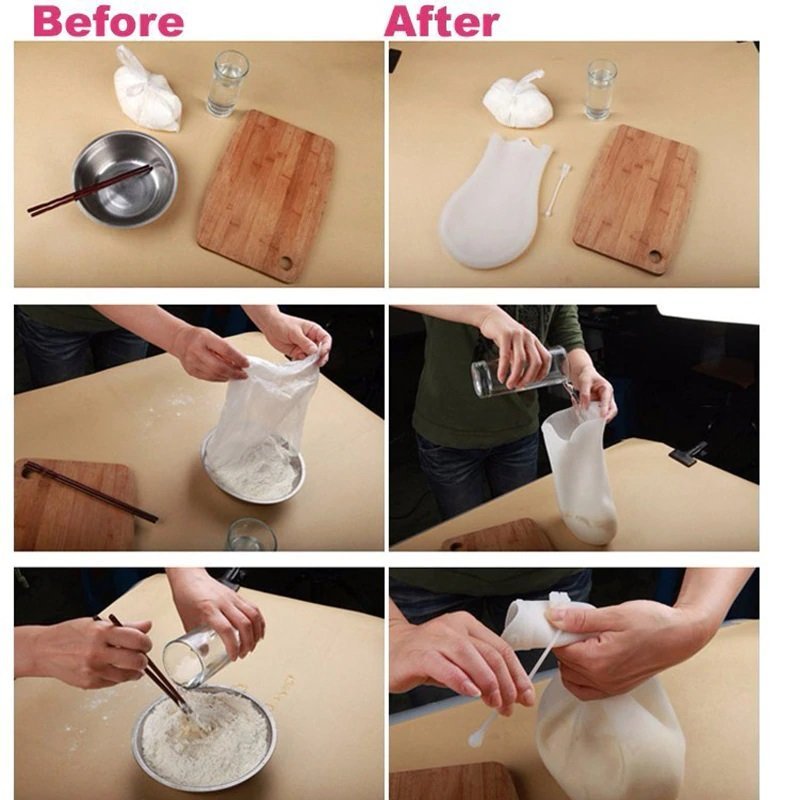 Before

After