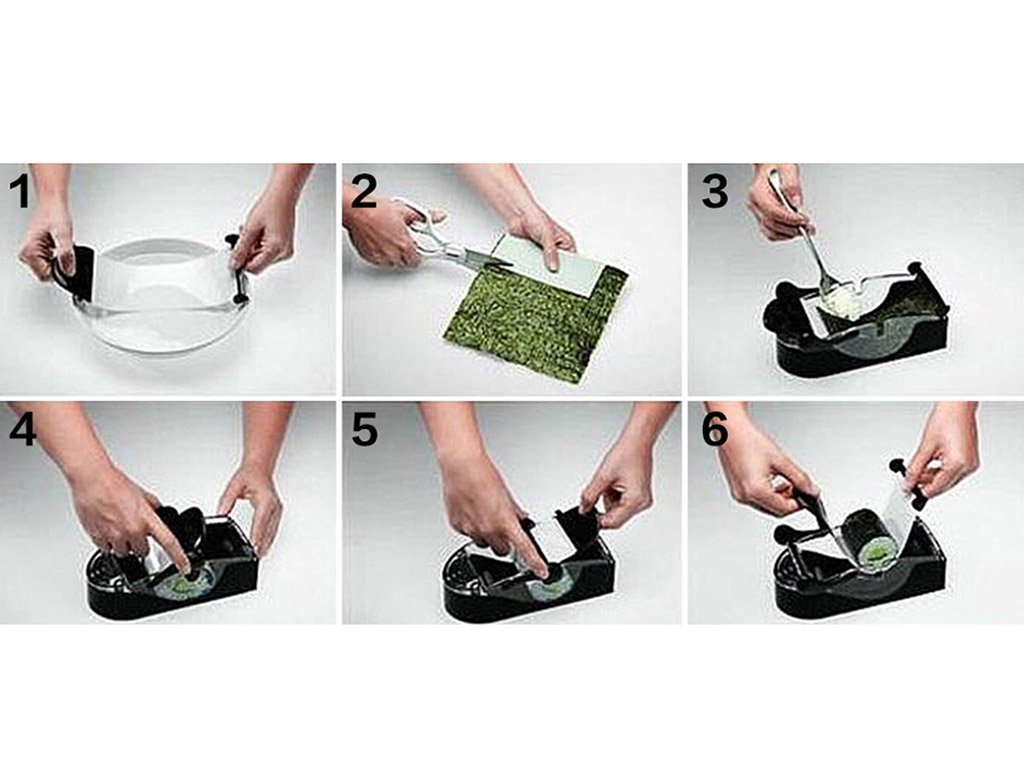 1

2

3

4

5

6