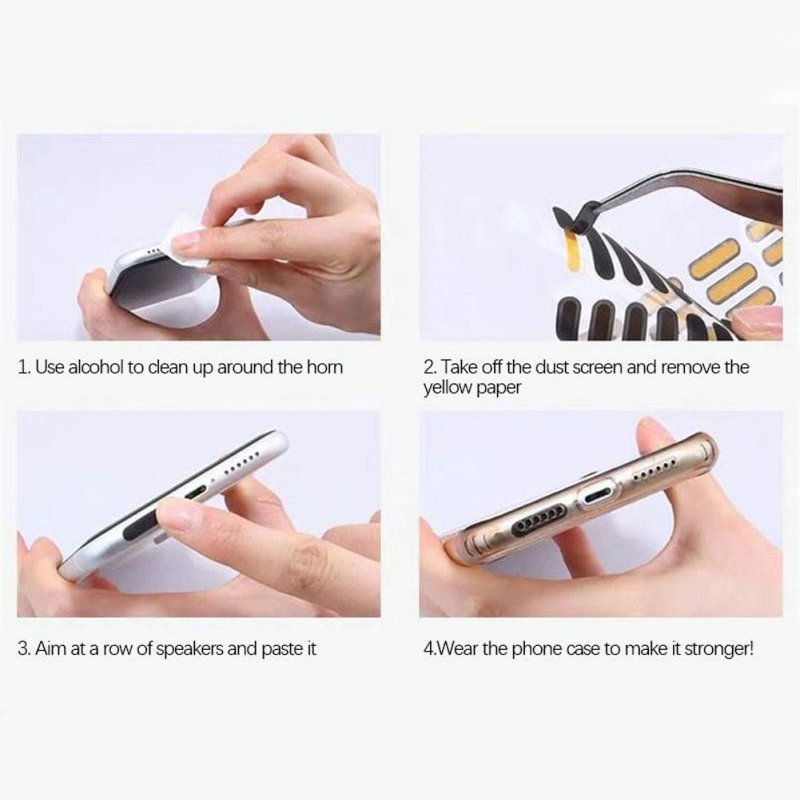 1. Use alcohol to clean up around the horn

2. Take off the dust screen and remove the yellow paper

3. Aim at a row of speakers and paste it

4.Wear the phone case to make it stronger!