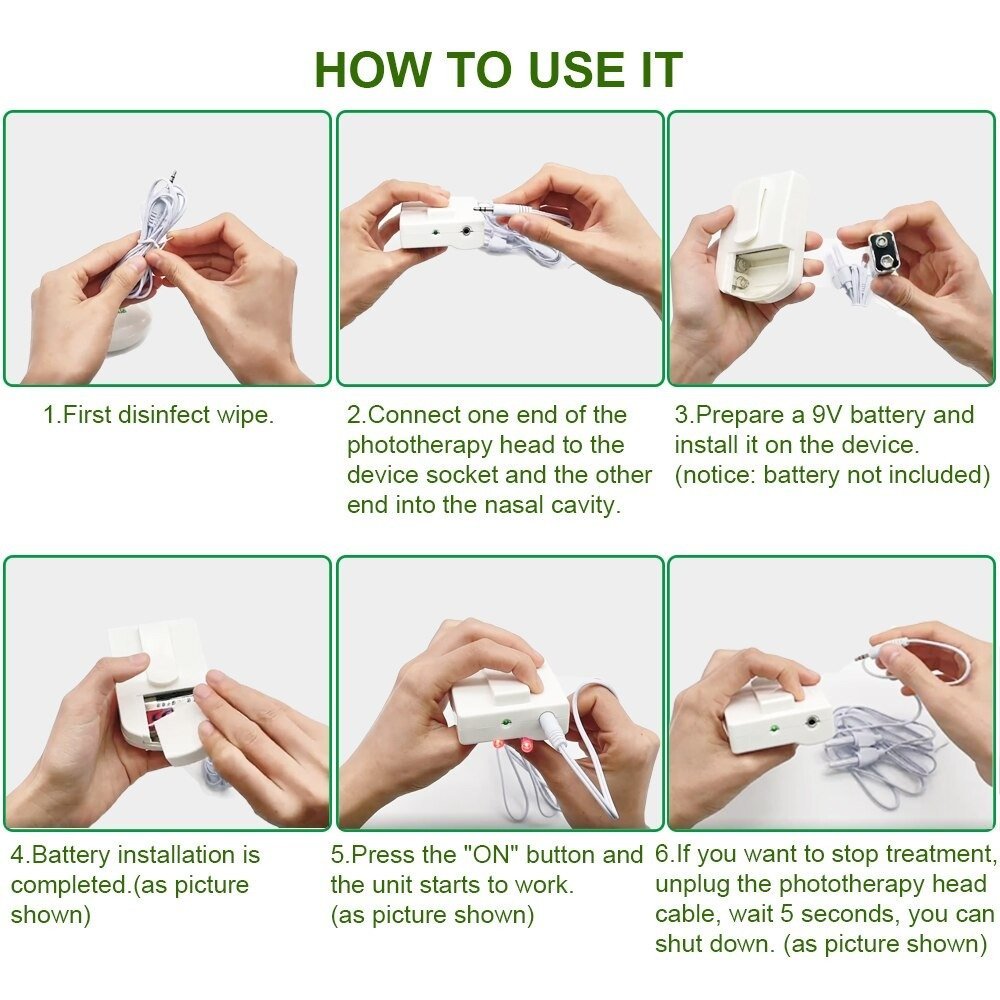 HOW TO USE IT

1.First disinfect wipe.

2.Connect one end of the phototherapy head to the device socket and the other end into the nasal cavity.

3.Prepare a 9V battery and install it on the device. (notice: battery not included)

4.Battery installation is completed.(as picture shown)

5.Press the "ON" button and the unit starts to work. (as picture shown)

6.If you want to stop treatment, unplug the phototherapy head cable, wait 5 seconds, you can shut down. (as picture shown)